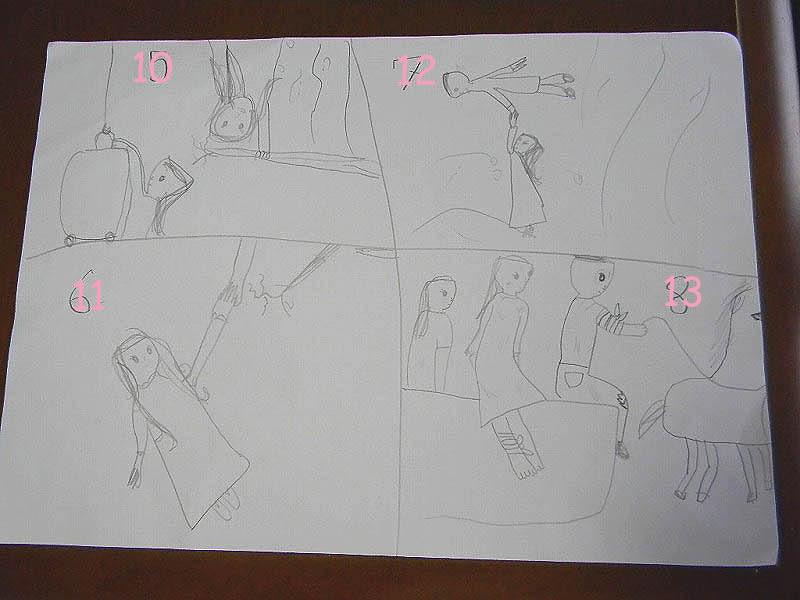 10

12

11

13